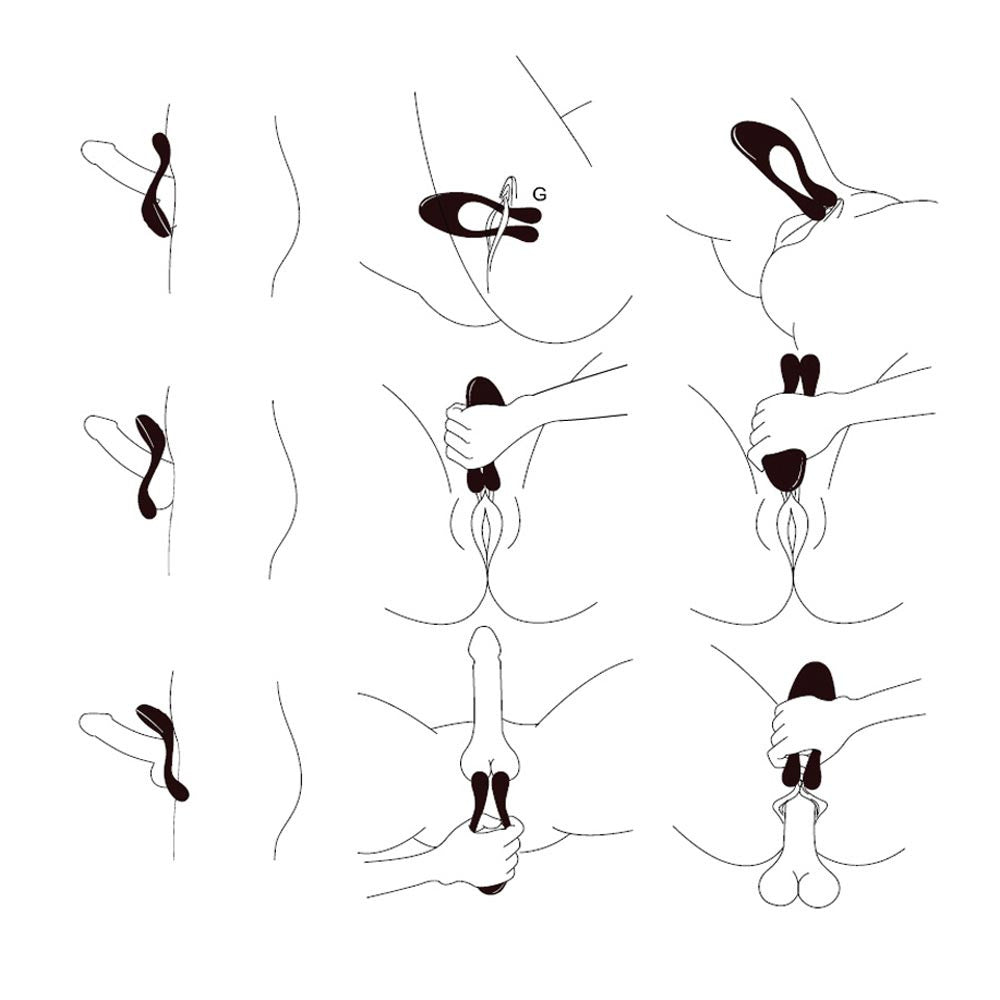 G