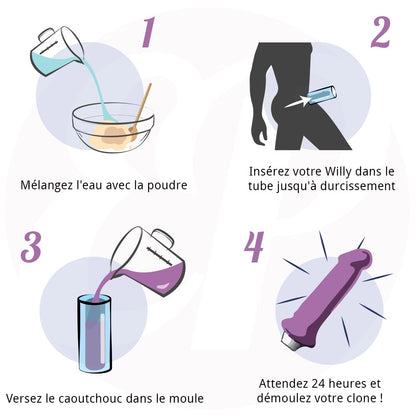 1

Mélangez l'eau avec la poudre

2

Insérez votre Willy dans le tube jusqu'à durcissement

3

Versez le caoutchouc dans le moule

4

Attendez 24 heures et démoulez votre clone !