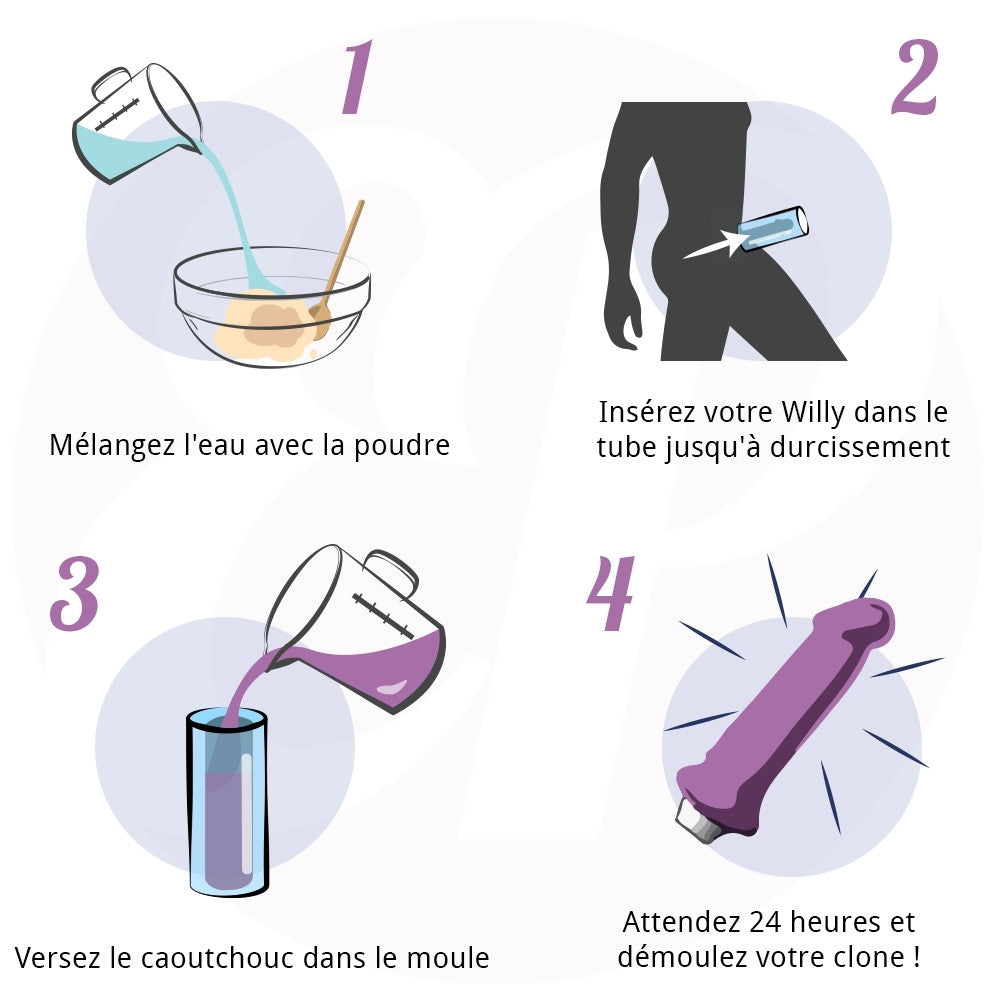 1

Mélangez l'eau avec la poudre

2

Insérez votre Willy dans le tube jusqu'à durcissement

3

Versez le caoutchouc dans le moule

4

Attendez 24 heures et démoulez votre clone !